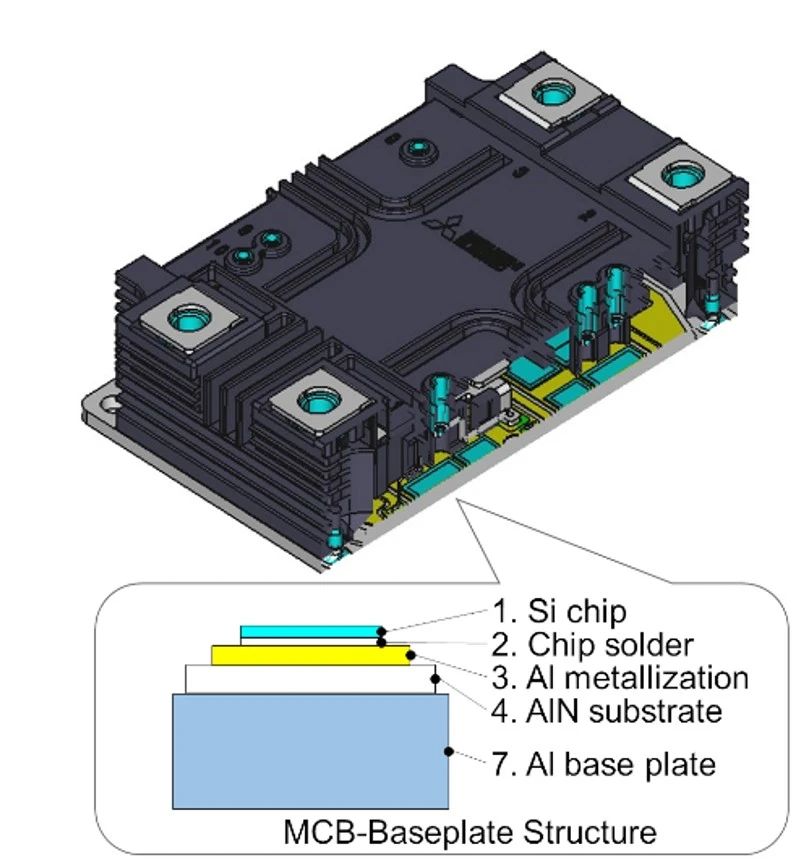 1. Si chip
2. Chip solder
3. Al metallization
4. AlN substrate
7. Al base plate

MCB-Baseplate Structure